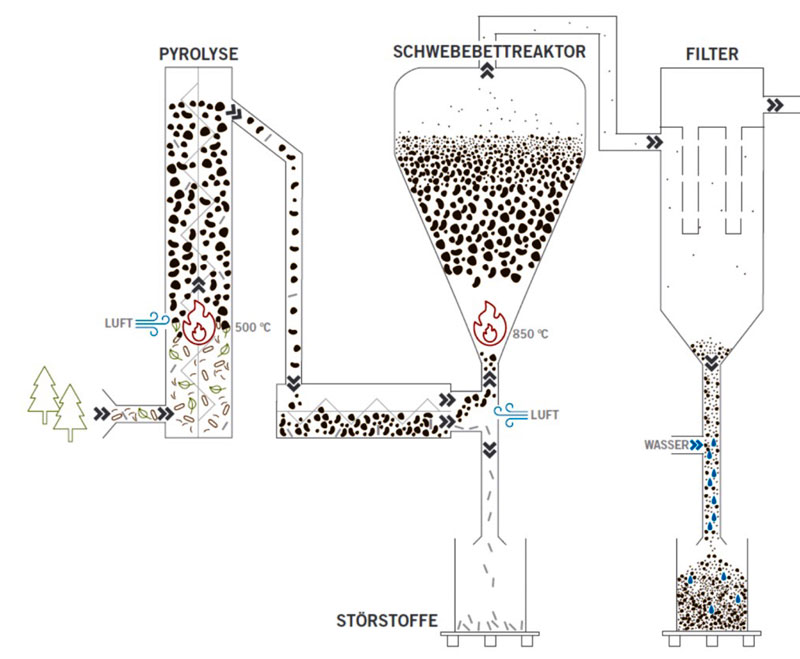 PYROLYSE

SCHWEBEBETTREAKTOR

FILTER

LUFT

500 °C

850 °C

LUFT

WASSER

STÖRSTOFFE